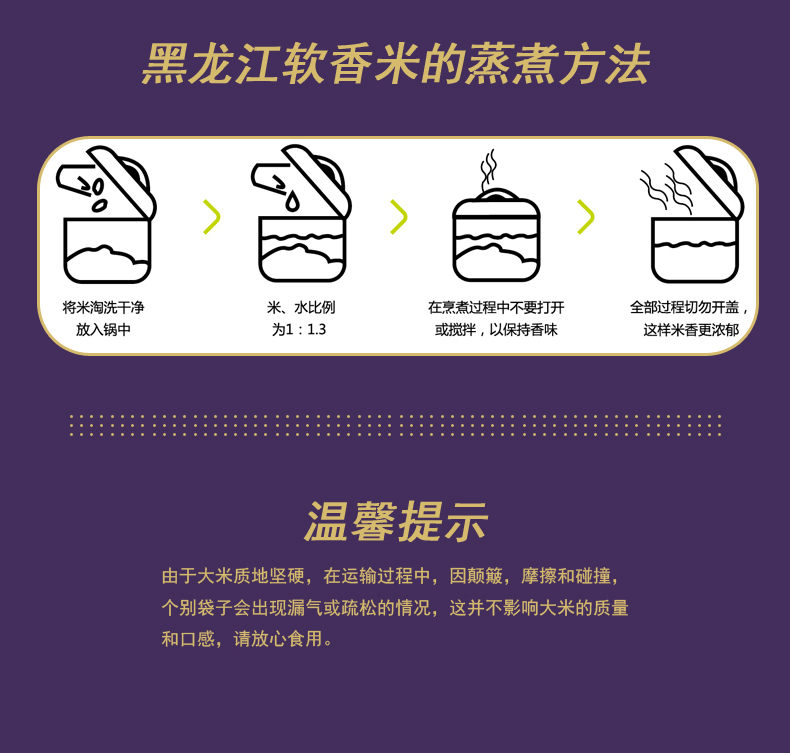 黑龙江软香米的蒸煮方法

将米淘洗干净
放入锅中

米、水比例
为1：1.3

在烹煮过程中不要打开
或搅拌，以保持香味

全部过程切勿开盖，
这样米香更浓郁

温馨提示

由于大米质地坚硬，在运输过程中，因颠簸，摩擦和碰撞，个别袋子会出现漏气或疏松的情况，这并不影响大米的质量和口感，请放心食用。