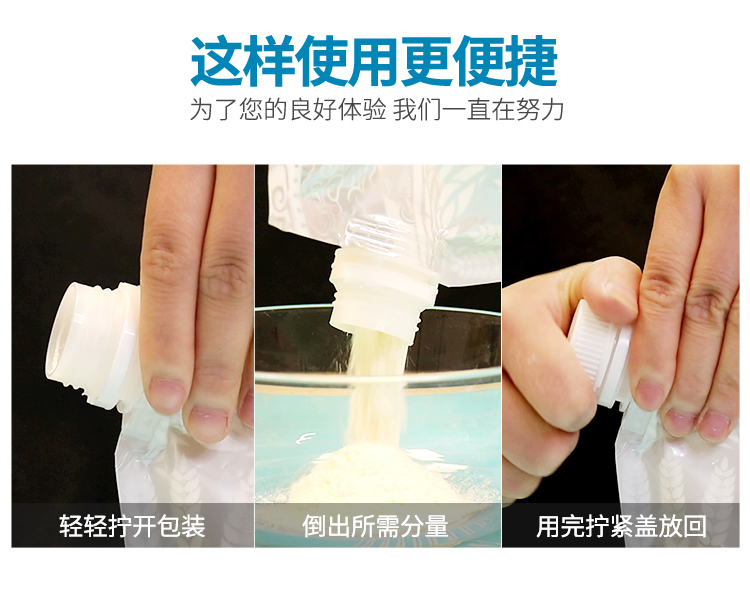 这样使用更便捷

为了您的良好体验 我们一直在努力

轻轻拧开包装

倒出所需分量

用完拧紧盖放回