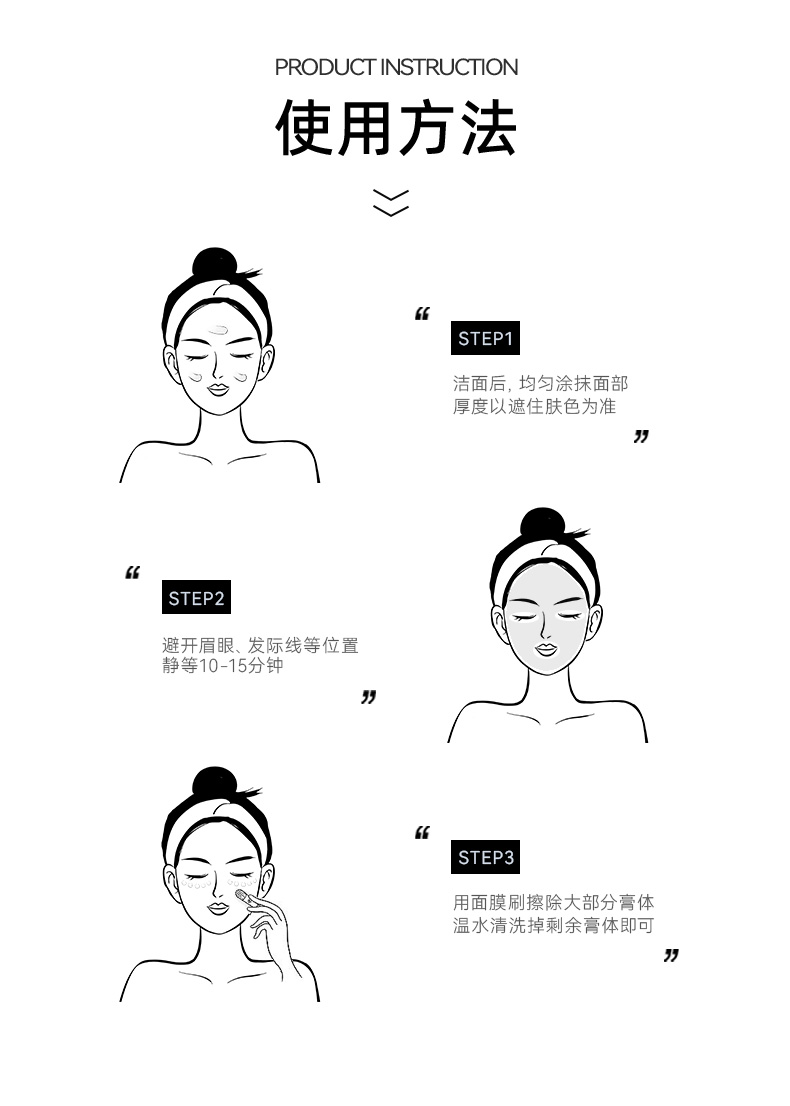 PRODUCT INSTRUCTION

使用方法

“

STEP1

洁面后，均匀涂抹面部
厚度以遮住肤色为准

”

“

STEP2

避开眉眼、发际线等位置
静等10-15分钟

”

“

STEP3

用面膜刷擦除大部分膏体
温水清洗掉剩余膏体即可

”