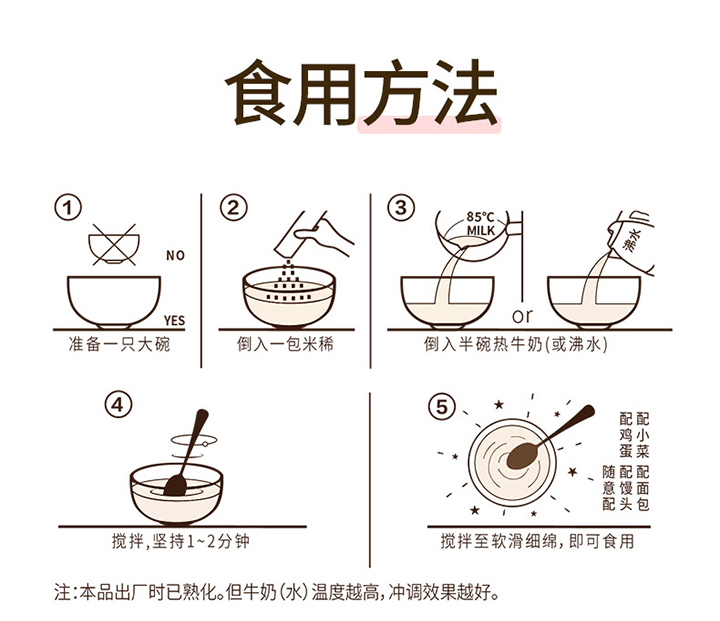 食用方法

①
NO
YES
准备一只大碗

②
倒入一包米稀

③
85°C
MILK
沸水
or
倒入半碗热牛奶(或沸水)

④
搅拌,坚持1~2分钟

⑤
配小菜
配鸡蛋
配面包
配馒头
随意配
搅拌至软滑细绵,即可食用

注:本品出厂时已熟化。但牛奶(水)温度越高,冲调效果越好。